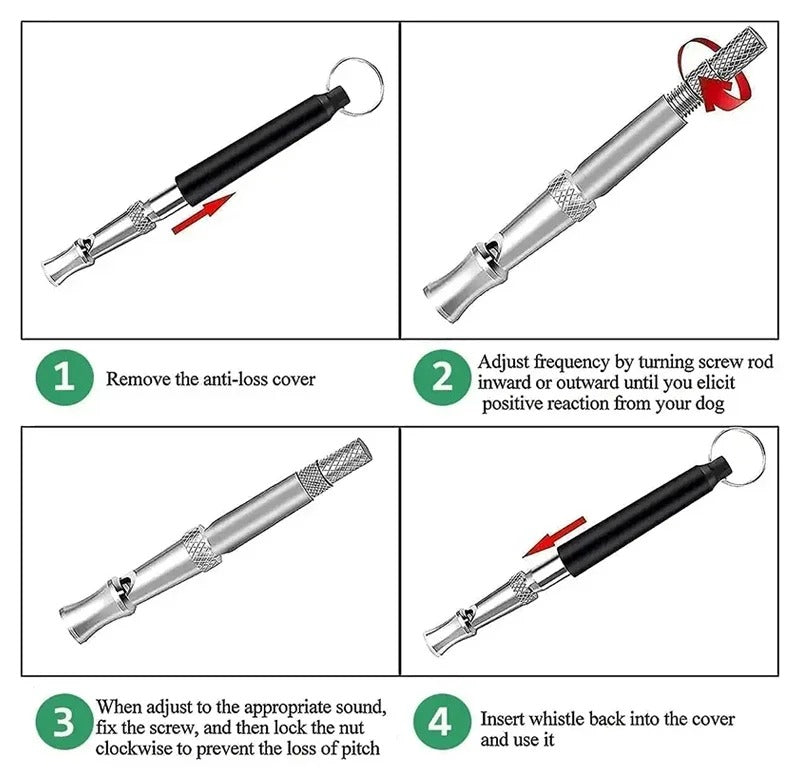 1 Remove the anti-loss cover

2 Adjust frequency by turning screw rod inward or outward until you elicit positive reaction from your dog

3 When adjust to the appropriate sound, fix the screw, and then lock the nut clockwise to prevent the loss of pitch

4 Insert whistle back into the cover and use it