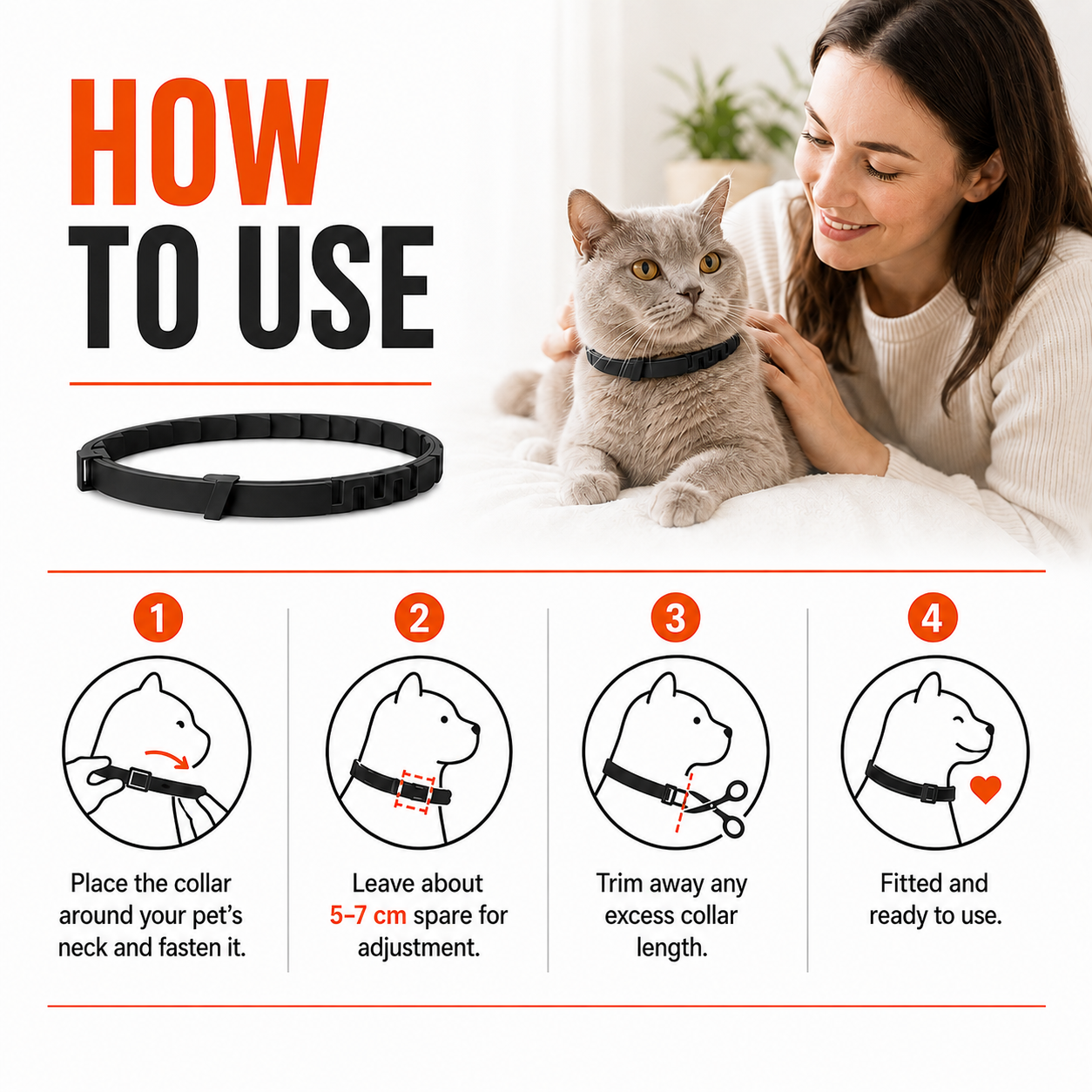 HOW
TO USE

1
Place the collar around your pet's neck and fasten it.

2
Leave about 5–7 cm spare for adjustment.

3
Trim away any excess collar length.

4
Fitted and ready to use.