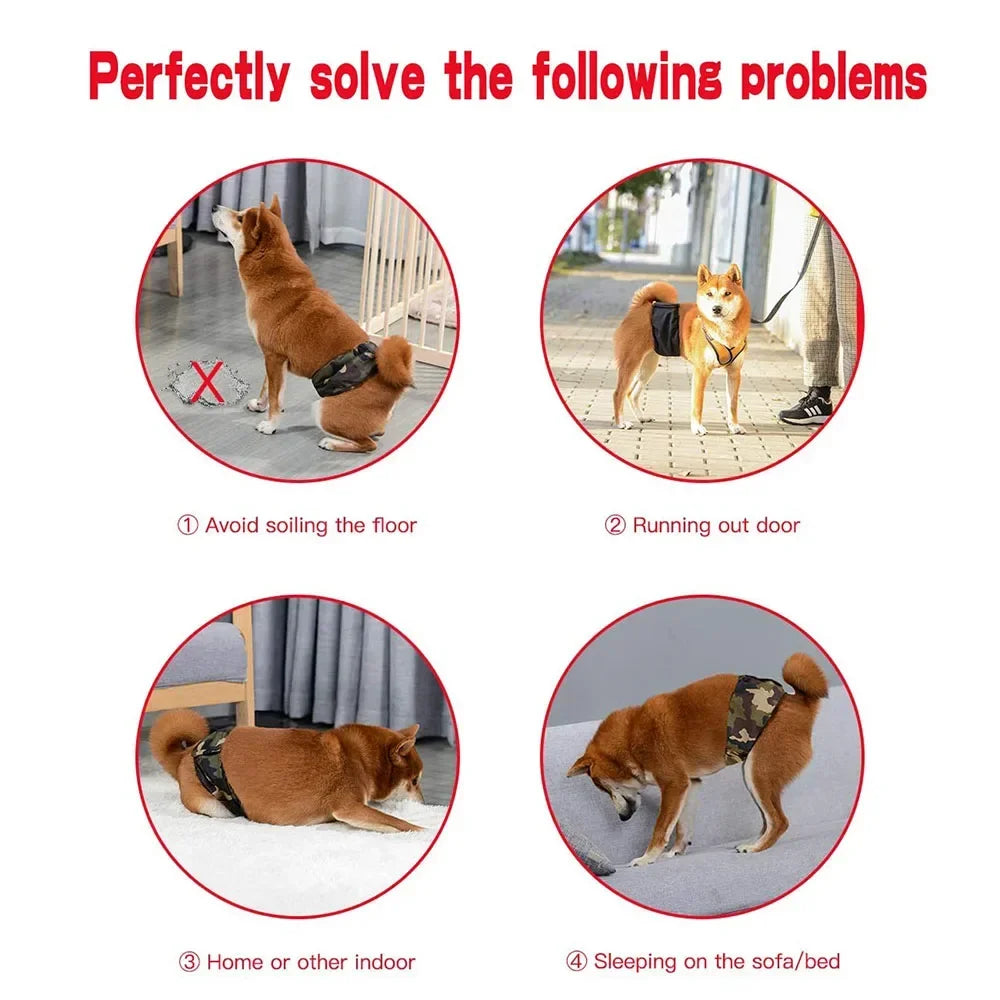 Perfectly solve the following problems

① Avoid soiling the floor

② Running out door

③ Home or other indoor

④ Sleeping on the sofa/bed