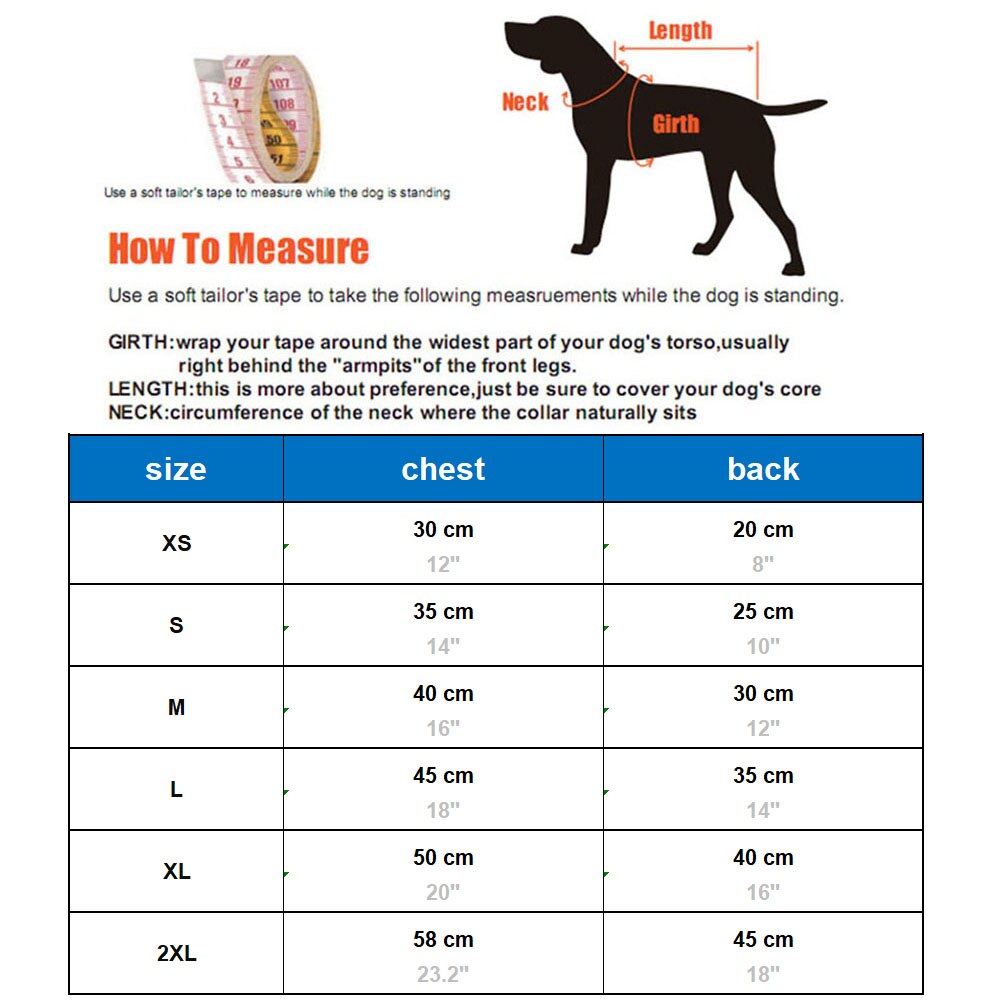 Use a soft tailor's tape to measure while the dog is standing

Length

Neck

Girth

How To Measure

Use a soft tailor's tape to take the following measruements while the dog is standing.

GIRTH:wrap your tape around the widest part of your dog's torso,usually right behind the "armpits"of the front legs.
LENGTH:this is more about preference,just be sure to cover your dog's core
NECK:circumference of the neck where the collar naturally sits

| size | chest | back |
|---|---|---|
| XS | 30 cm 12" | 20 cm 8" |
| S | 35 cm 14" | 25 cm 10" |
| M | 40 cm 16" | 30 cm 12" |
| L | 45 cm 18" | 35 cm 14" |
| XL | 50 cm 20" | 40 cm 16" |
| 2XL | 58 cm 23.2" | 45 cm 18" |